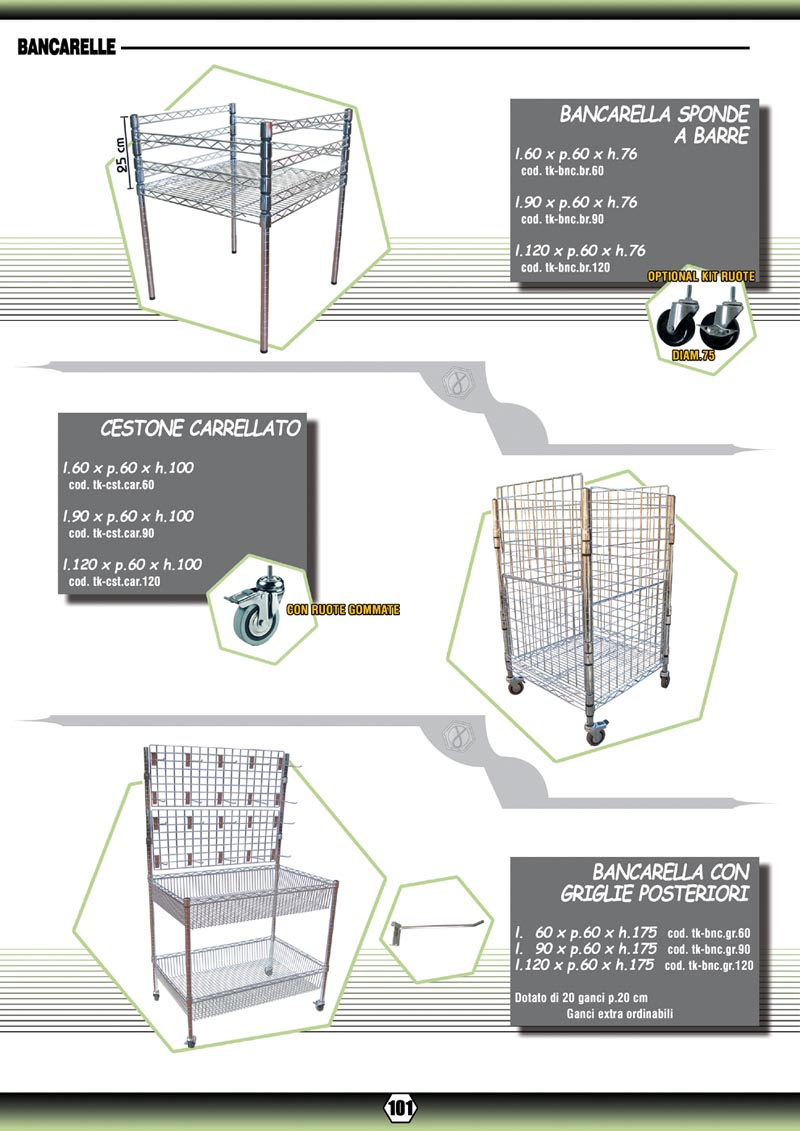 BANCARELLE

25 cm

BANCARELLA SPONDE A BARRE

l.60 x p.60 x h.76
cod. tk-bnc.br.60

l.90 x p.60 x h.76
cod. tk-bnc.br.90

l.120 x p.60 x h.76
cod. tk-bnc.br.120

OPTIONAL KIT RUOTE

DIAM.75

CESTONE CARRELLATO

l.60 x p.60 x h.100
cod. tk-cst.car.60

l.90 x p.60 x h.100
cod. tk-cst.car.90

l.120 x p.60 x h.100
cod. tk-cst.car.120

CON RUOTE GOMMATE

BANCARELLA CON GRIGLIE POSTERIORI

l. 60 x p.60 x h.175 cod. tk-bnc.gr.60
l. 90 x p.60 x h.175 cod. tk-bnc.gr.90
l.120 x p.60 x h.175 cod. tk-bnc.gr.120

Dotato di 20 ganci p.20 cm
Ganci extra ordinabili

101