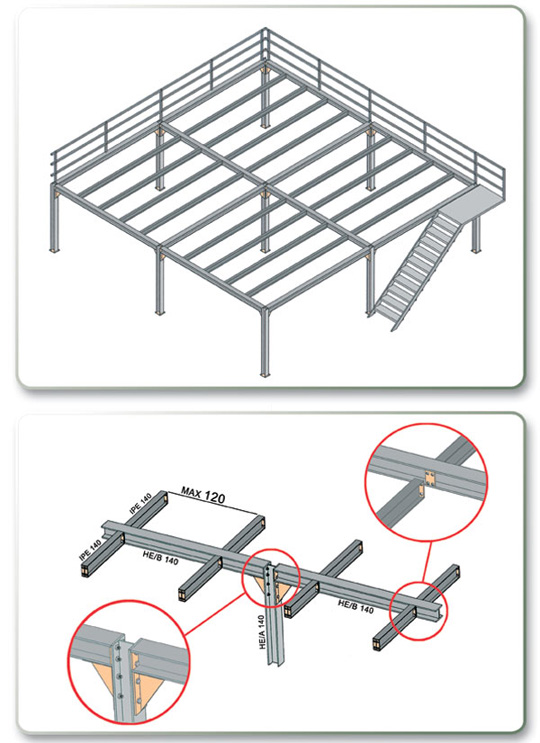 MAX 120
IPE 140
IPE 140
HE/B 140
HE/A 140
HE/B 140